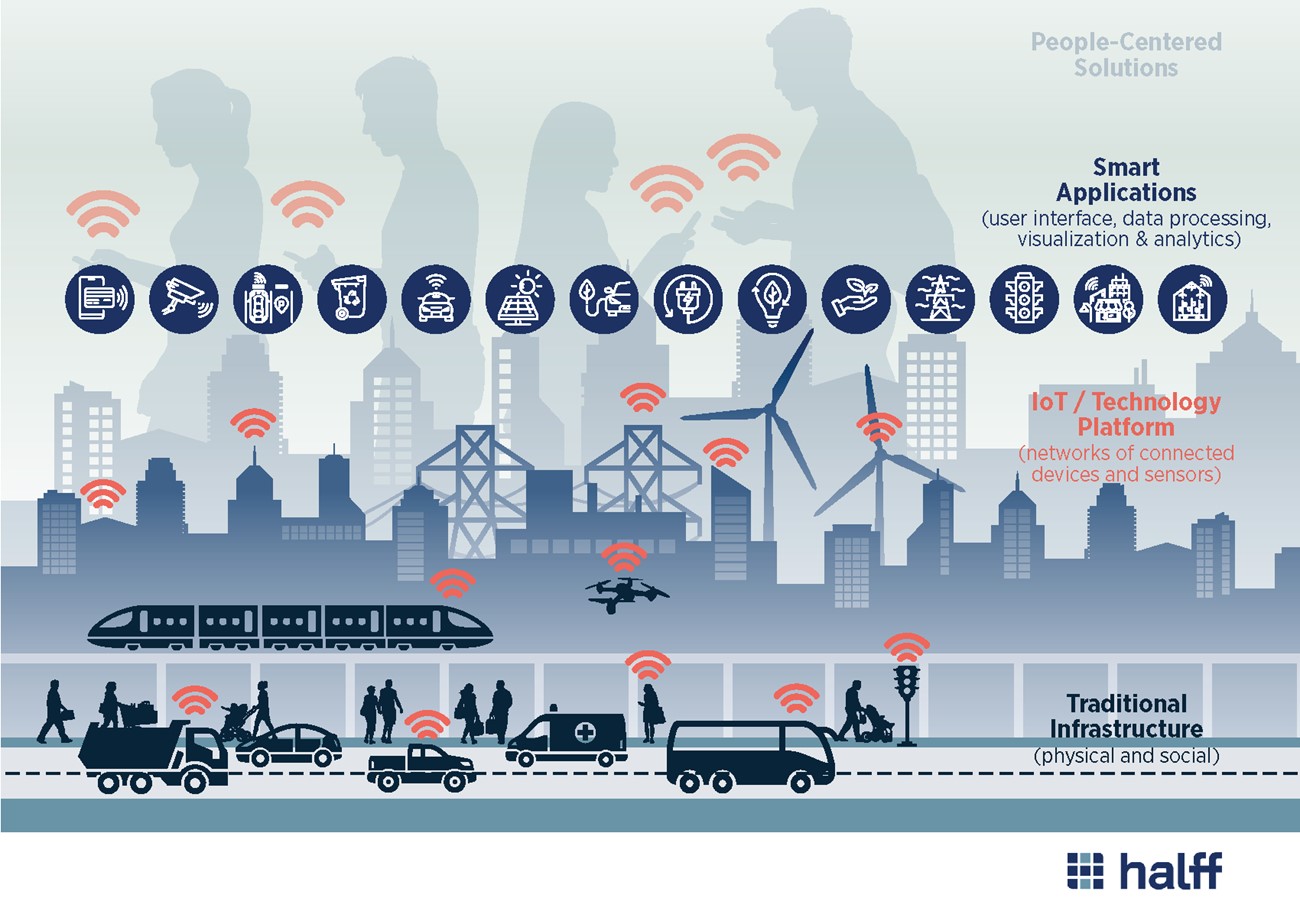 People-Centered Solutions

Smart Applications
(user interface, data processing, visualization & analytics)

IoT / Technology Platform
(networks of connected devices and sensors)

Traditional Infrastructure
(physical and social)

halff