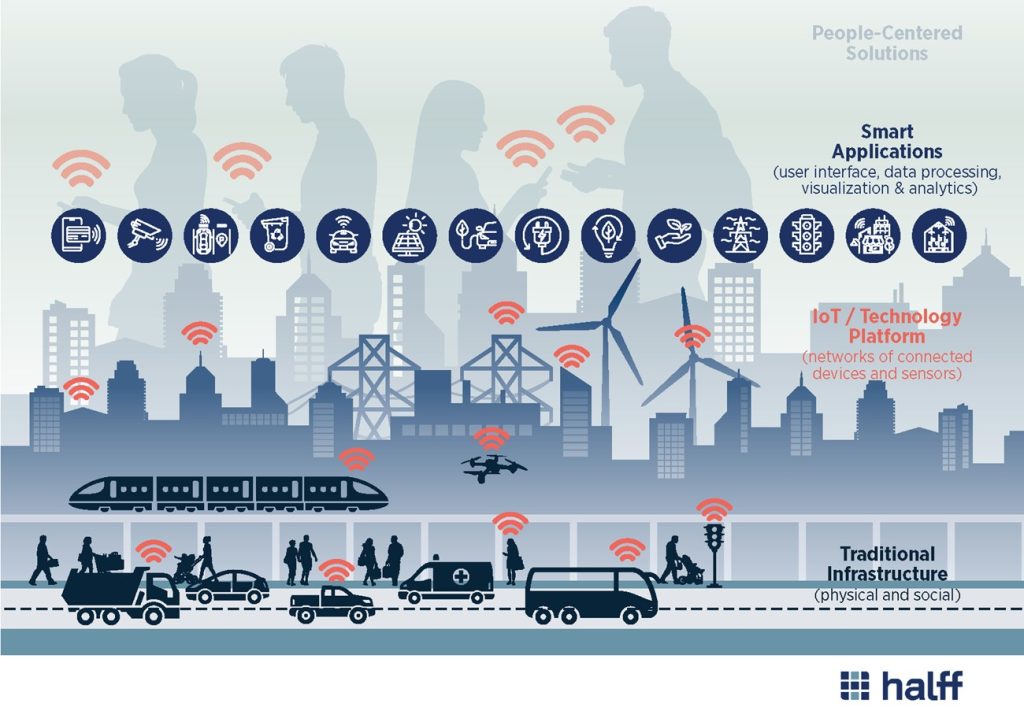 People-Centered Solutions

Smart Applications
(user interface, data processing, visualization & analytics)

IoT / Technology Platform
(networks of connected devices and sensors)

Traditional Infrastructure
(physical and social)

halff