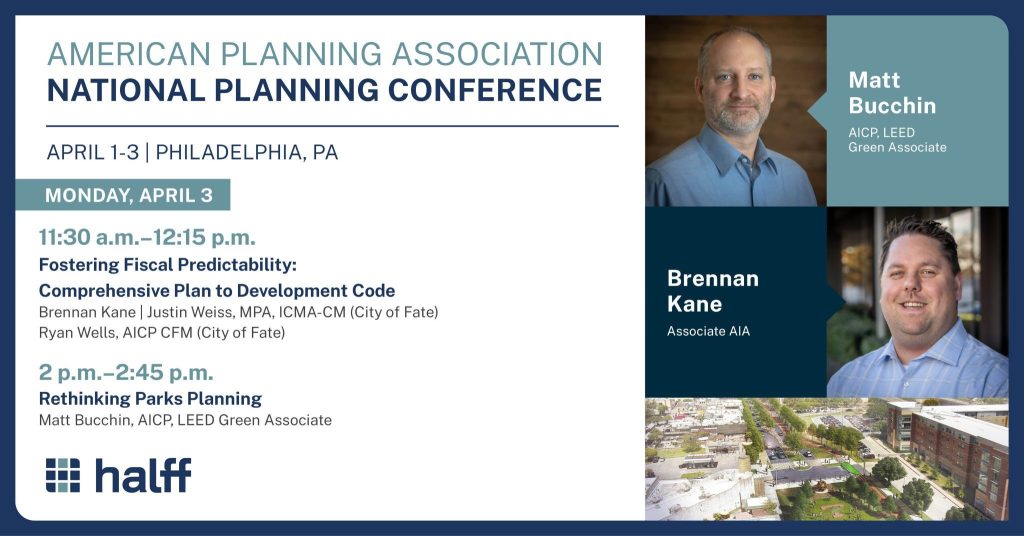 AMERICAN PLANNING ASSOCIATION
NATIONAL PLANNING CONFERENCE

APRIL 1-3 | PHILADELPHIA, PA

MONDAY, APRIL 3

11:30 a.m.–12:15 p.m.
Fostering Fiscal Predictability: Comprehensive Plan to Development Code
Brennan Kane | Justin Weiss, MPA, ICMA-CM (City of Fate)
Ryan Wells, AICP CFM (City of Fate)

2 p.m.–2:45 p.m.
Rethinking Parks Planning
Matt Bucchin, AICP, LEED Green Associate

halff

Matt Bucchin
AICP, LEED Green Associate

Brennan Kane
Associate AIA